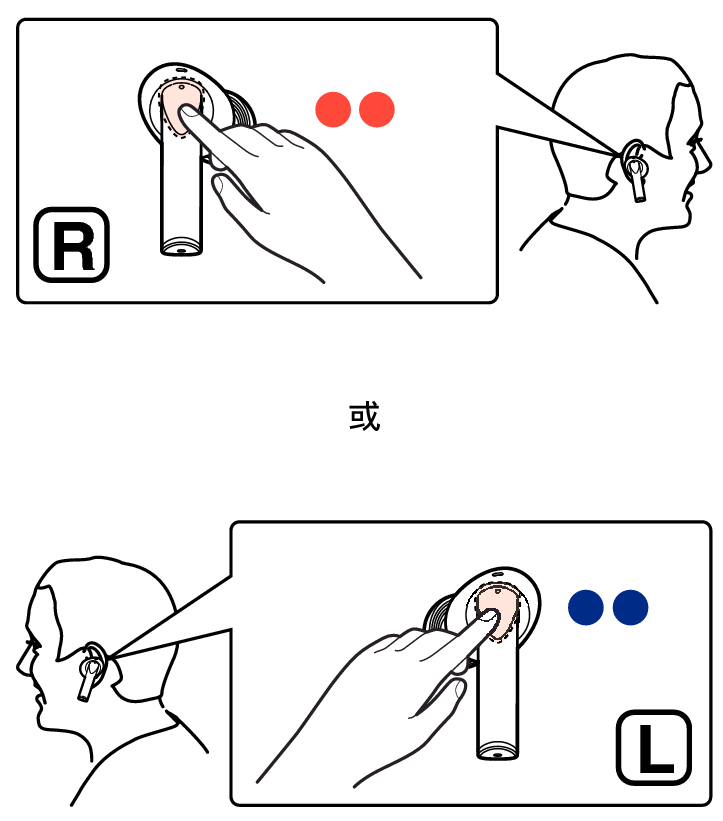 R

或

L